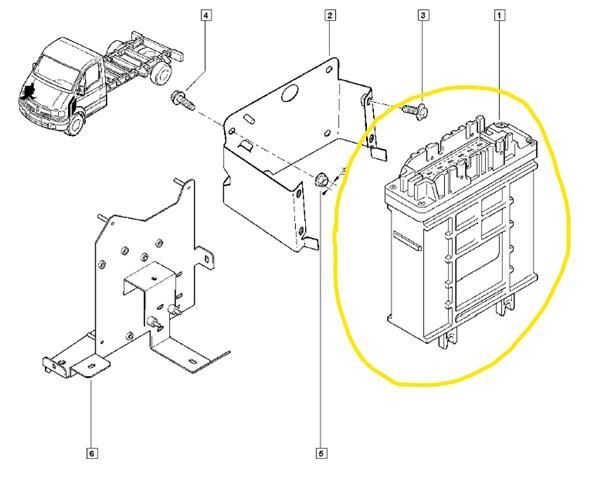 4
2
3
1
6
5